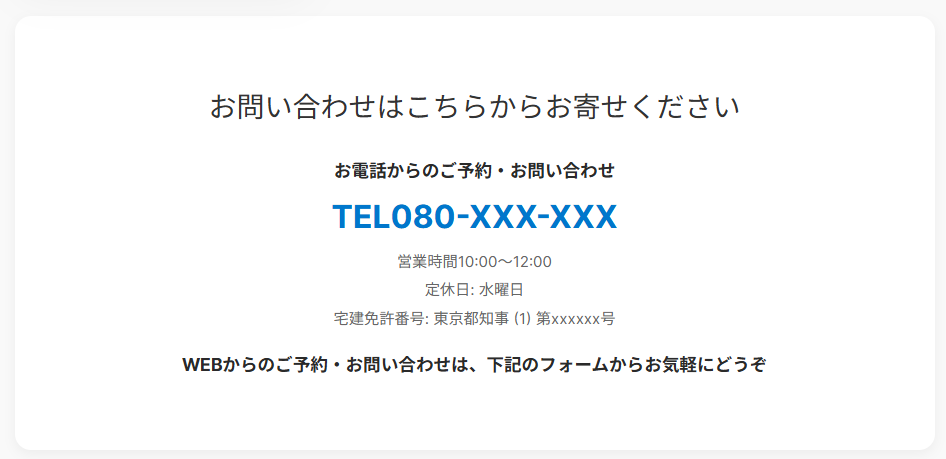 お問い合わせはこちらからお寄せください

お電話からのご予約・お問い合わせ

TEL080-XXX-XXX

営業時間10:00〜12:00

定休日: 水曜日

宅建免許番号: 東京都知事 (1) 第xxxxxx号

WEBからのご予約・お問い合わせは、下記のフォームからお気軽にどうぞ